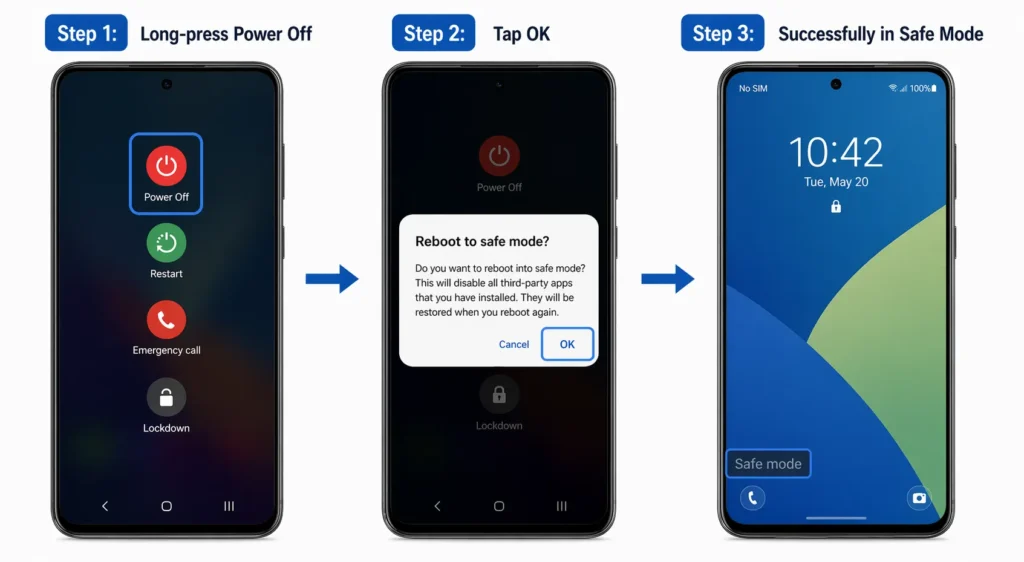 Step 1: Long-press Power Off

Power Off

Restart

Emergency call

Lockdown

Step 2: Tap OK

Power Off

Reboot to safe mode?

Do you want to reboot into safe mode? This will disable all third-party apps that you have installed. They will be restored when you reboot again.

Cancel OK

Lockdown

Step 3: Successfully in Safe Mode

No SIM

100%

10:42

Tue, May 20

Safe mode