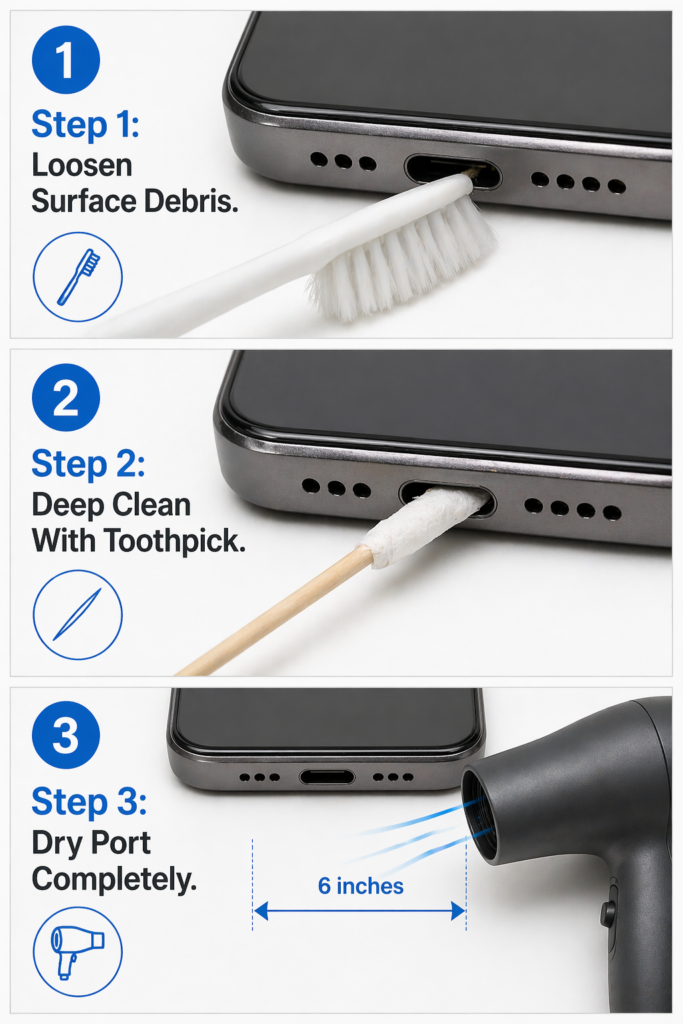 1

Step 1:
Loosen Surface Debris.

2

Step 2:
Deep Clean With Toothpick.

3

Step 3:
Dry Port Completely.

6 inches